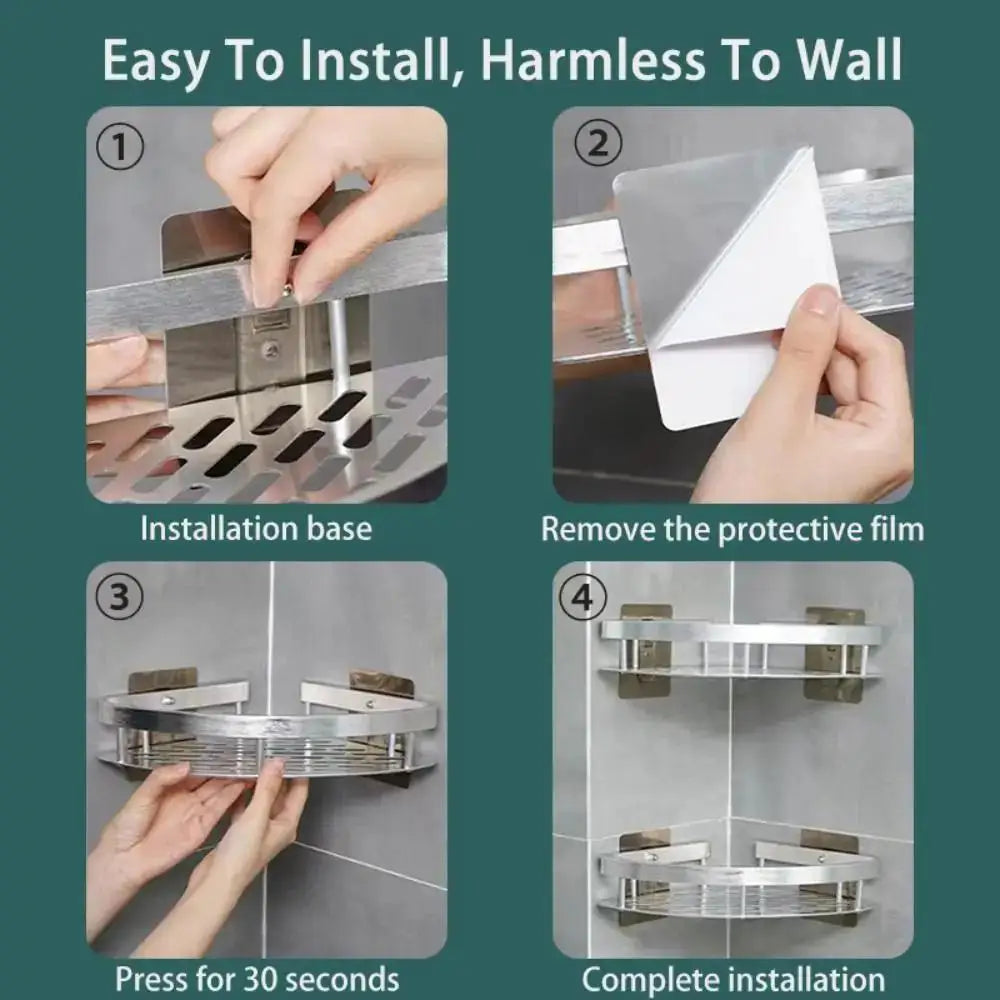 Easy To Install, Harmless To Wall

①

Installation base

②

Remove the protective film

③

Press for 30 seconds

④

Complete installation