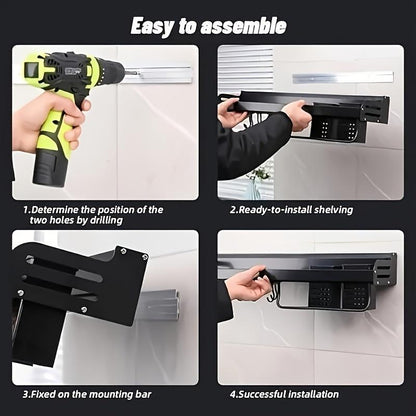 Easy to assemble

1.Determine the position of the two holes by drilling

2.Ready-to-install shelving

3.Fixed on the mounting bar

4.Successful installation